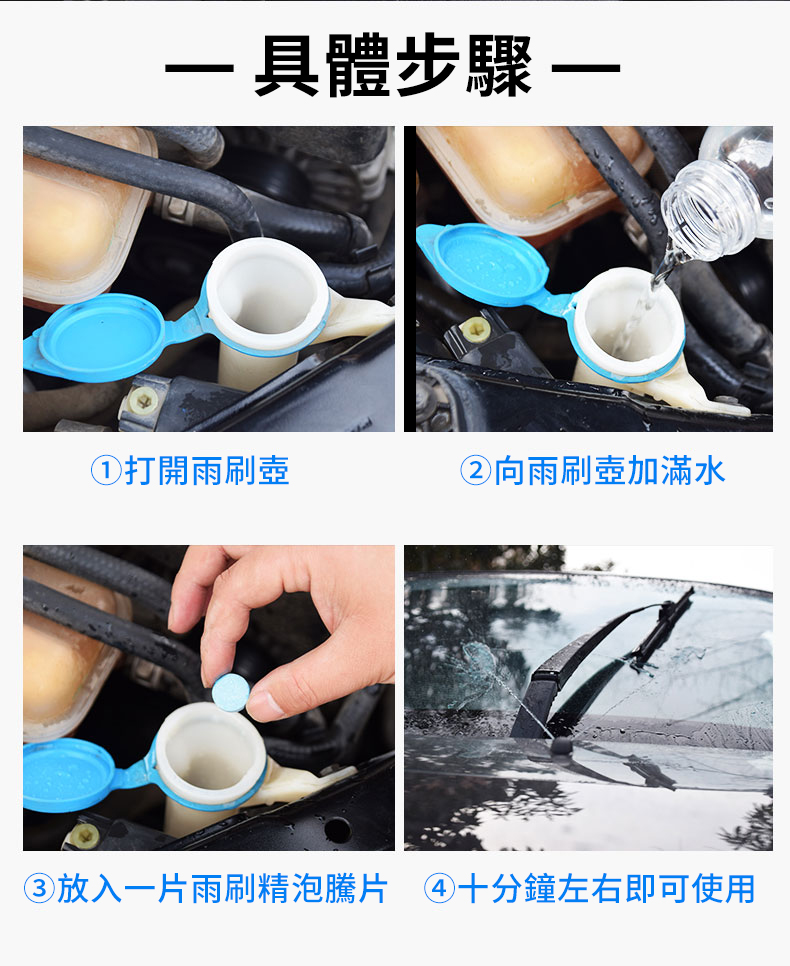 — 具體步驟 —

①打開雨刷壺

②向雨刷壺加滿水

③放入一片雨刷精泡騰片

④十分鐘左右即可使用